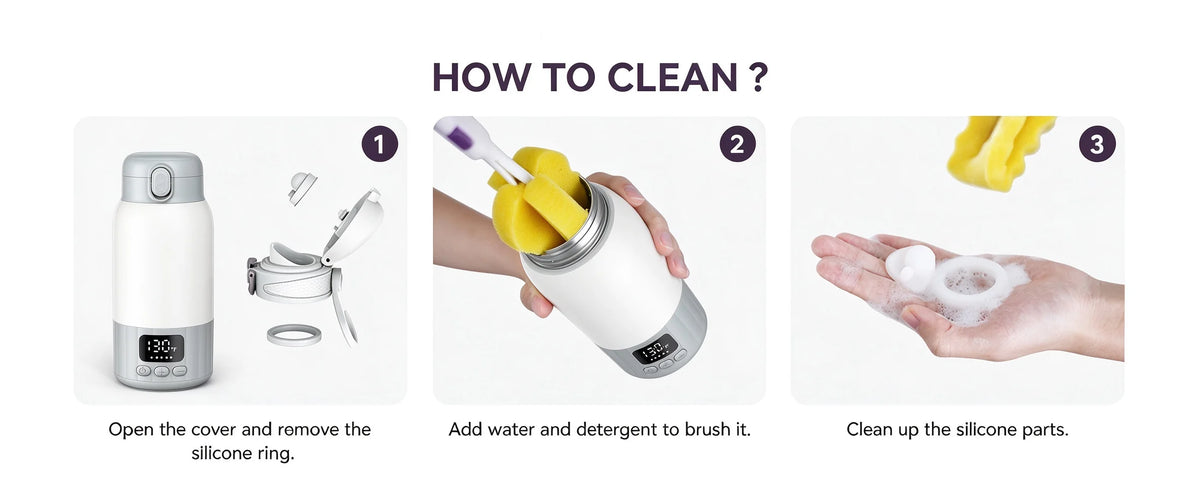 HOW TO CLEAN ?

1

Open the cover and remove the silicone ring.

2

Add water and detergent to brush it.

3

Clean up the silicone parts.